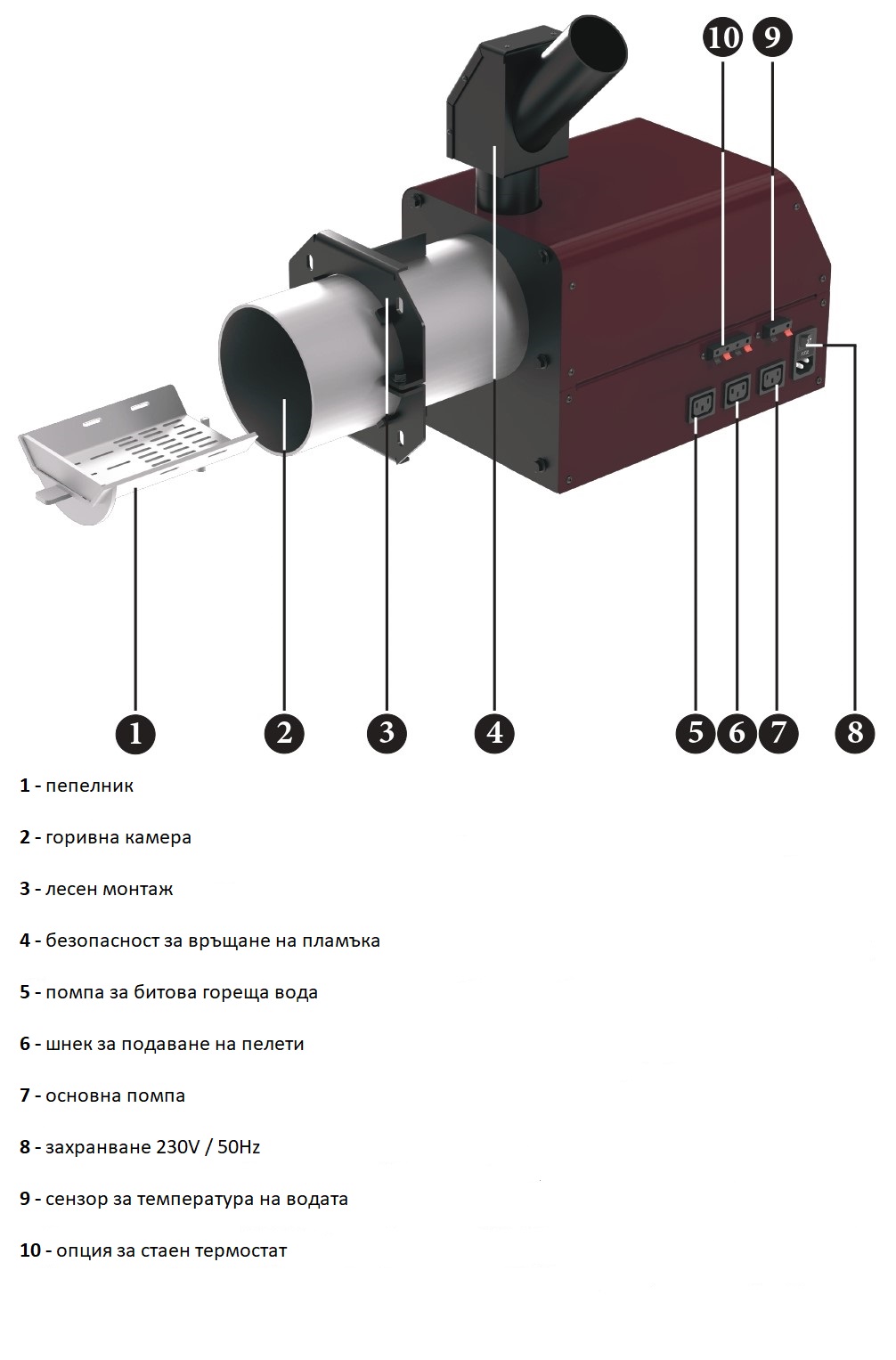 10 9

1 2 3 4 5 6 7 8

1 - пепелник

2 - горивна камера

3 - лесен монтаж

4 - безопасност за връщане на пламъка

5 - помпа за битова гореща вода

6 - шнек за подаване на пелети

7 - основна помпа

8 - захранване 230V / 50Hz

9 - сензор за температура на водата

10 - опция за стаен термостат