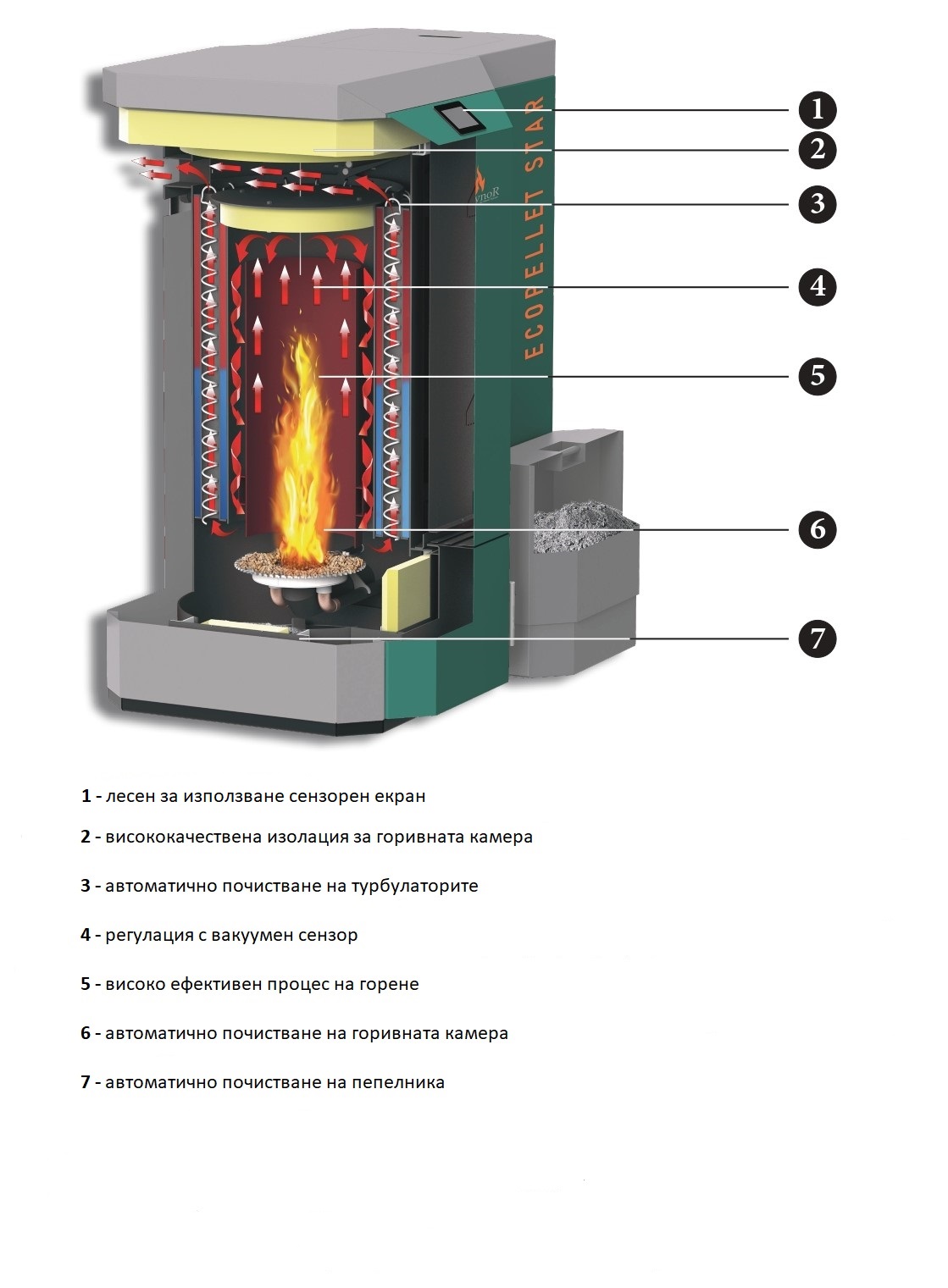 ECOPELLET STAR

ynoR

1

2

3

4

5

6

7

1 - лесен за използване сензорен екран

2 - висококачествена изолация за горивната камера

3 - автоматично почистване на турбулаторите

4 - регулация с вакуумен сензор

5 - високо ефективен процес на горене

6 - автоматично почистване на горивната камера

7 - автоматично почистване на пепелника